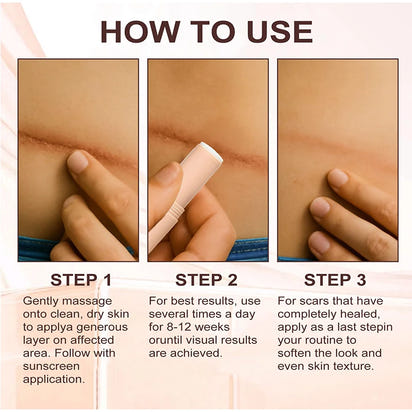 HOW TO USE

STEP 1
Gently massage onto clean, dry skin to applya generous layer on affected area. Follow with sunscreen application.

STEP 2
For best results, use several times a day for 8-12 weeks oruntil visual results are achieved.

STEP 3
For scars that have completely healed, apply as a last stepin your routine to soften the look and even skin texture.